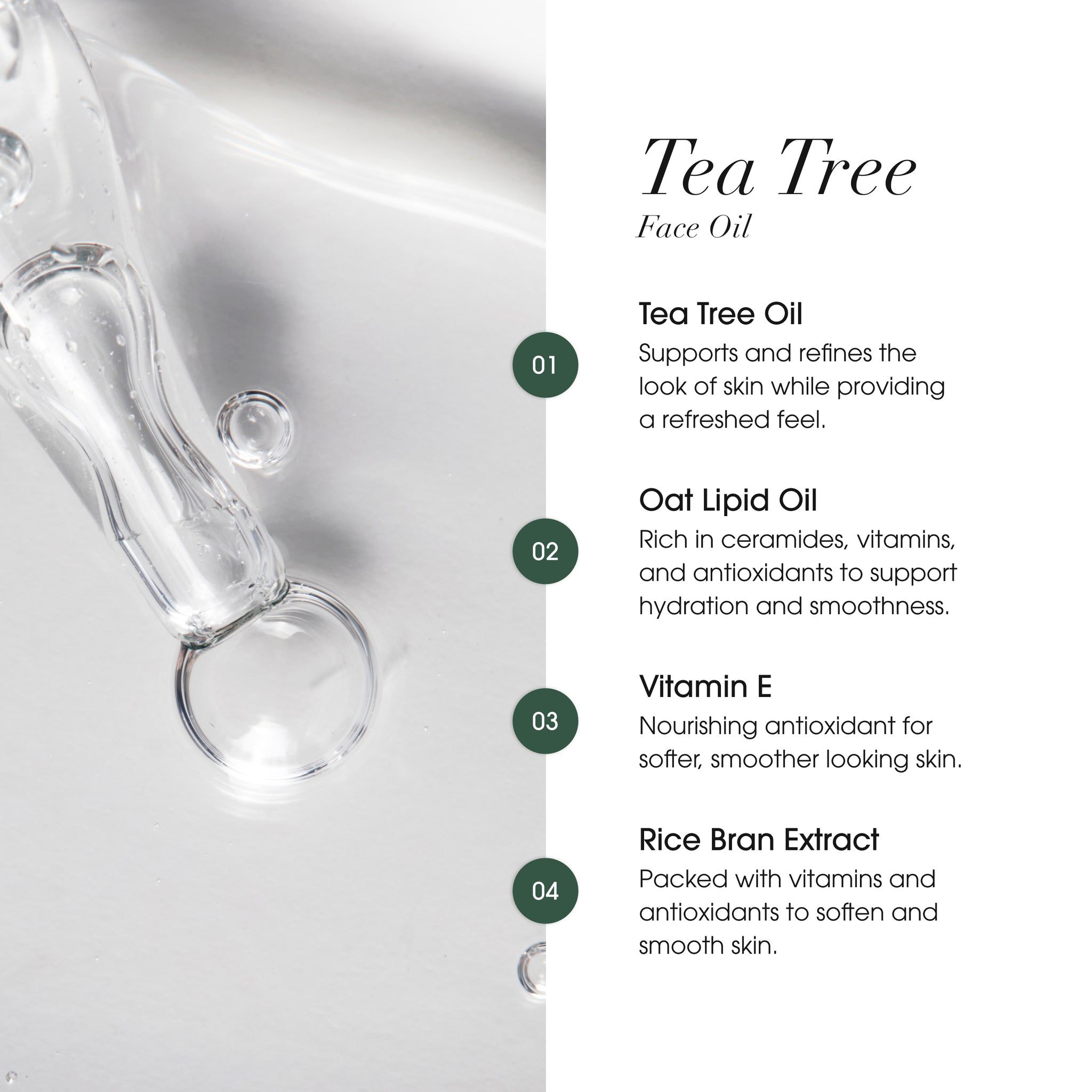 Tea Tree
Face Oil

01
Tea Tree Oil
Supports and refines the look of skin while providing a refreshed feel.

02
Oat Lipid Oil
Rich in ceramides, vitamins, and antioxidants to support hydration and smoothness.

03
Vitamin E
Nourishing antioxidant for softer, smoother looking skin.

04
Rice Bran Extract
Packed with vitamins and antioxidants to soften and smooth skin.