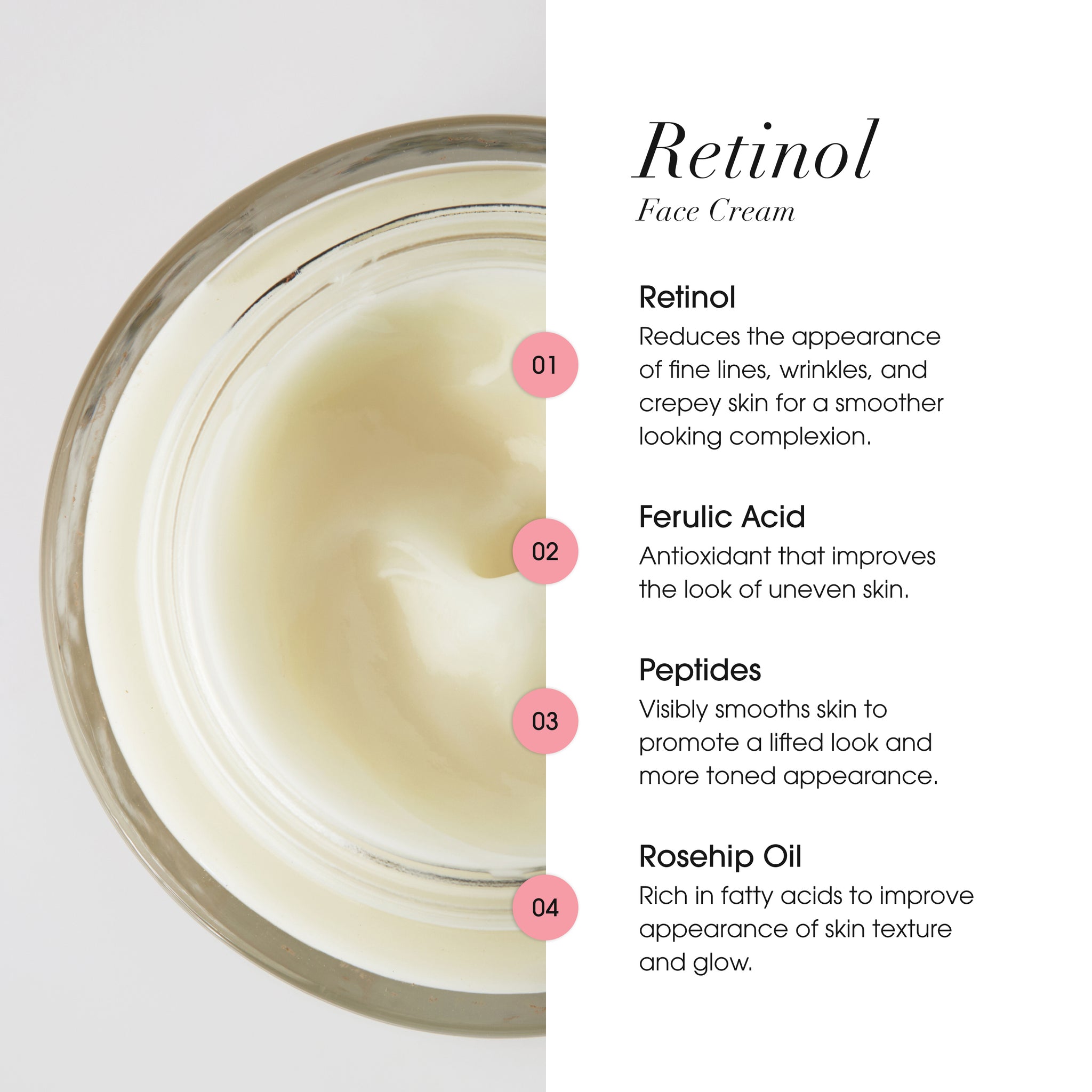 Retinol
Face Cream

01

Retinol
Reduces the appearance of fine lines, wrinkles, and crepey skin for a smoother looking complexion.

02

Ferulic Acid
Antioxidant that improves the look of uneven skin.

03

Peptides
Visibly smooths skin to promote a lifted look and more toned appearance.

04

Rosehip Oil
Rich in fatty acids to improve appearance of skin texture and glow.