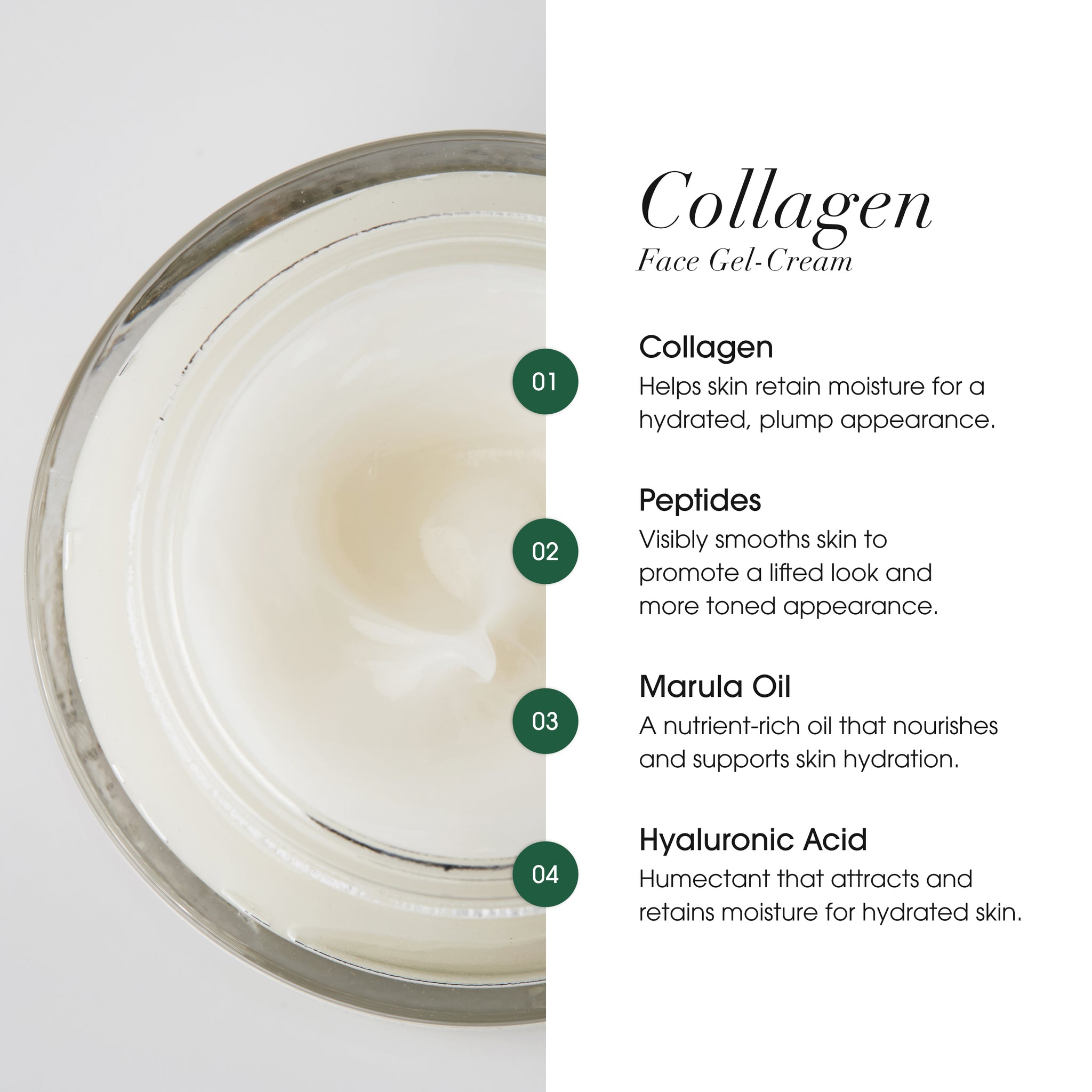 Collagen
Face Gel-Cream

01
Collagen
Helps skin retain moisture for a hydrated, plump appearance.

02
Peptides
Visibly smooths skin to promote a lifted look and more toned appearance.

03
Marula Oil
A nutrient-rich oil that nourishes and supports skin hydration.

04
Hyaluronic Acid
Humectant that attracts and retains moisture for hydrated skin.